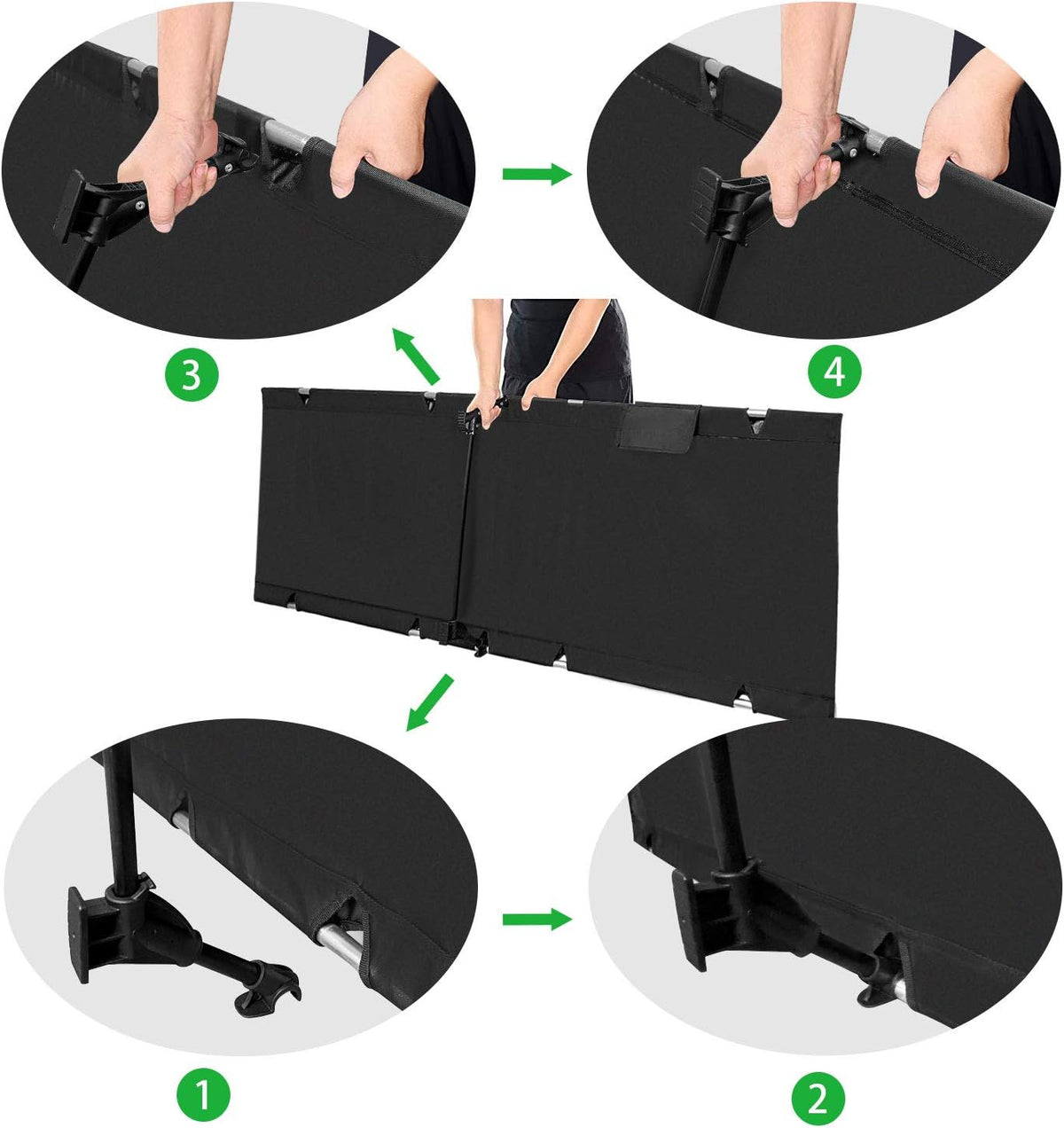 3

4

1

2